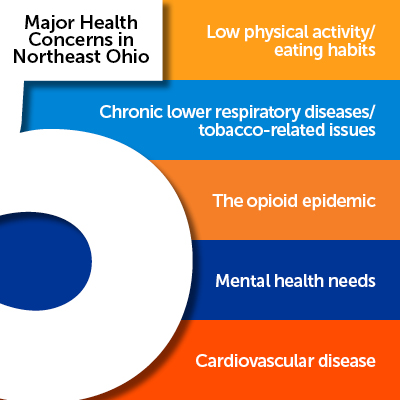 Major Health Concerns in Northeast Ohio

5

Low physical activity/ eating habits

Chronic lower respiratory diseases/ tobacco-related issues

The opioid epidemic

Mental health needs

Cardiovascular disease