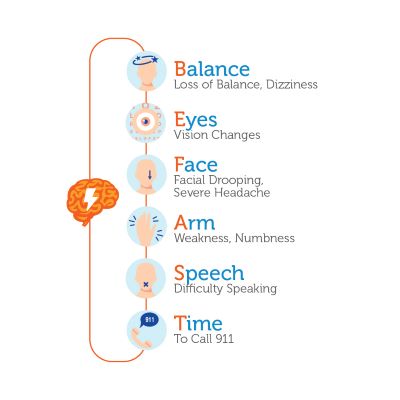 Balance
Loss of Balance, Dizziness

Eyes
Vision Changes

Face
Facial Drooping, Severe Headache

Arm
Weakness, Numbness

Speech
Difficulty Speaking

911

Time
To Call 911