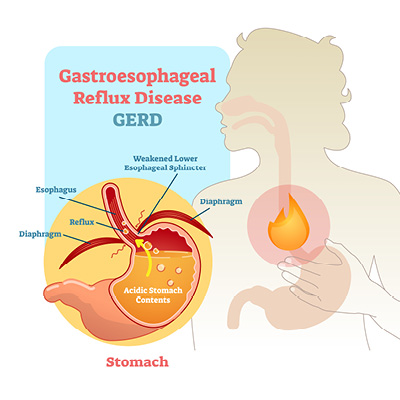 Gastroesophageal Reflux Disease
GERD

Weakened Lower Esophageal Sphincter

Esophagus

Diaphragm

Reflux

Diaphragm

Acidic Stomach Contents

Stomach