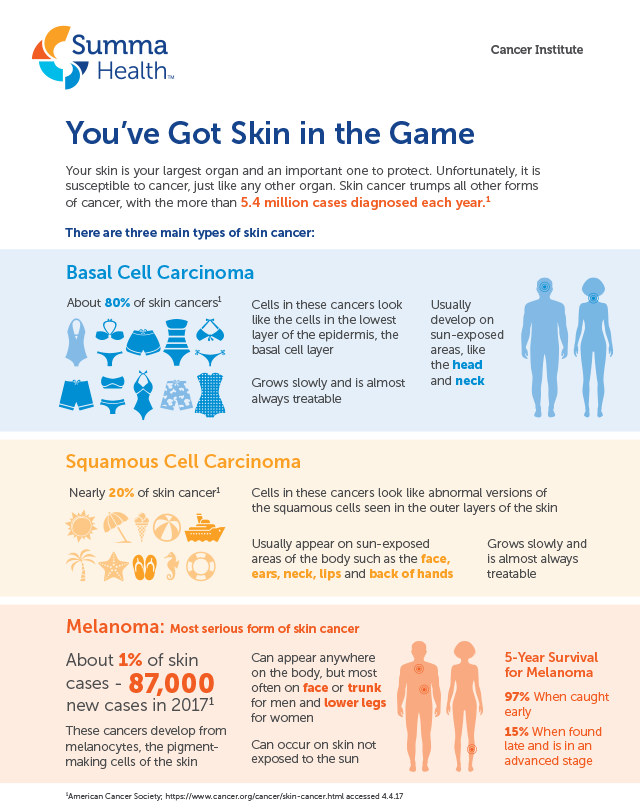 Summa Health™

Cancer Institute

You've Got Skin in the Game

Your skin is your largest organ and an important one to protect. Unfortunately, it is susceptible to cancer, just like any other organ. Skin cancer trumps all other forms of cancer, with the more than 5.4 million cases diagnosed each year.$^1$

There are three main types of skin cancer:

Basal Cell Carcinoma

About 80% of skin cancers$^1$

Cells in these cancers look like the cells in the lowest layer of the epidermis, the basal cell layer

Grows slowly and is almost always treatable

Usually develop on sun-exposed areas, like the head and neck

Squamous Cell Carcinoma

Nearly 20% of skin cancer$^1$

Cells in these cancers look like abnormal versions of the squamous cells seen in the outer layers of the skin

Usually appear on sun-exposed areas of the body such as the face, ears, neck, lips and back of hands

Grows slowly and is almost always treatable

Melanoma: Most serious form of skin cancer

About 1% of skin cases - 87,000 new cases in 2017$^1$

These cancers develop from melanocytes, the pigment-making cells of the skin

Can appear anywhere on the body, but most often on face or trunk for men and lower legs for women

Can occur on skin not exposed to the sun

5-Year Survival for Melanoma

97% When caught early

15% When found late and is in an advanced stage

$^1$American Cancer Society; https://www.cancer.org/cancer/skin-cancer.html accessed 4.4.17